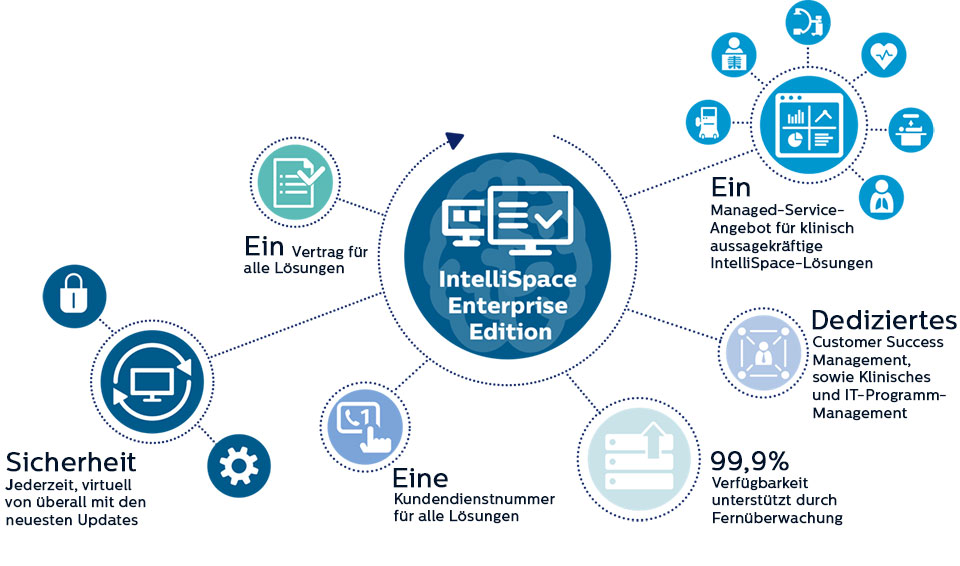 IntelliSpace Enterprise Edition

Ein Vertrag für alle Lösungen

Ein Managed-Service-Angebot für klinisch aussagekräftige IntelliSpace-Lösungen

Dediziertes Customer Success Management, sowie Klinisches und IT-Programm-Management

99,9% Verfügbarkeit unterstützt durch Fernüberwachung

Eine Kundendienstnummer für alle Lösungen

Sicherheit Jederzeit, virtuell von überall mit den neuesten Updates