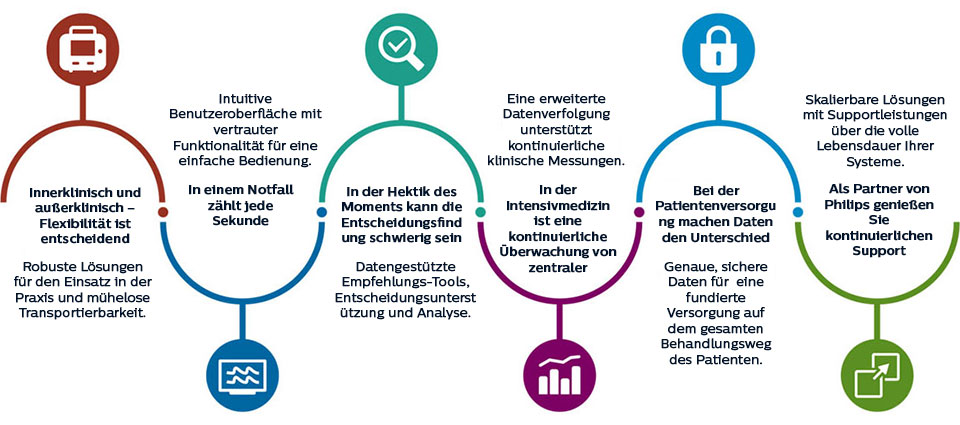 Innerklinisch und außerklinisch – Flexibilität ist entscheidend

Robuste Lösungen für den Einsatz in der Praxis und mühelose Transportierbarkeit.

Intuitive Benutzeroberfläche mit vertrauter Funktionalität für eine einfache Bedienung.

In einem Notfall zählt jede Sekunde

In der Hektik des Moments kann die Entscheidungsfindung schwierig sein

Datengestützte Empfehlungs-Tools, Entscheidungsunterstützung und Analyse.

Eine erweiterte Datenverfolgung unterstützt kontinuierliche klinische Messungen.

In der Intensivmedizin ist eine kontinuierliche Überwachung von zentraler

Bei der Patientenversorgung machen Daten den Unterschied

Genaue, sichere Daten für eine fundierte Versorgung auf dem gesamten Behandlungsweg des Patienten.

Skalierbare Lösungen mit Supportleistungen über die volle Lebensdauer Ihrer Systeme.

Als Partner von Philips genießen Sie kontinuierlichen Support